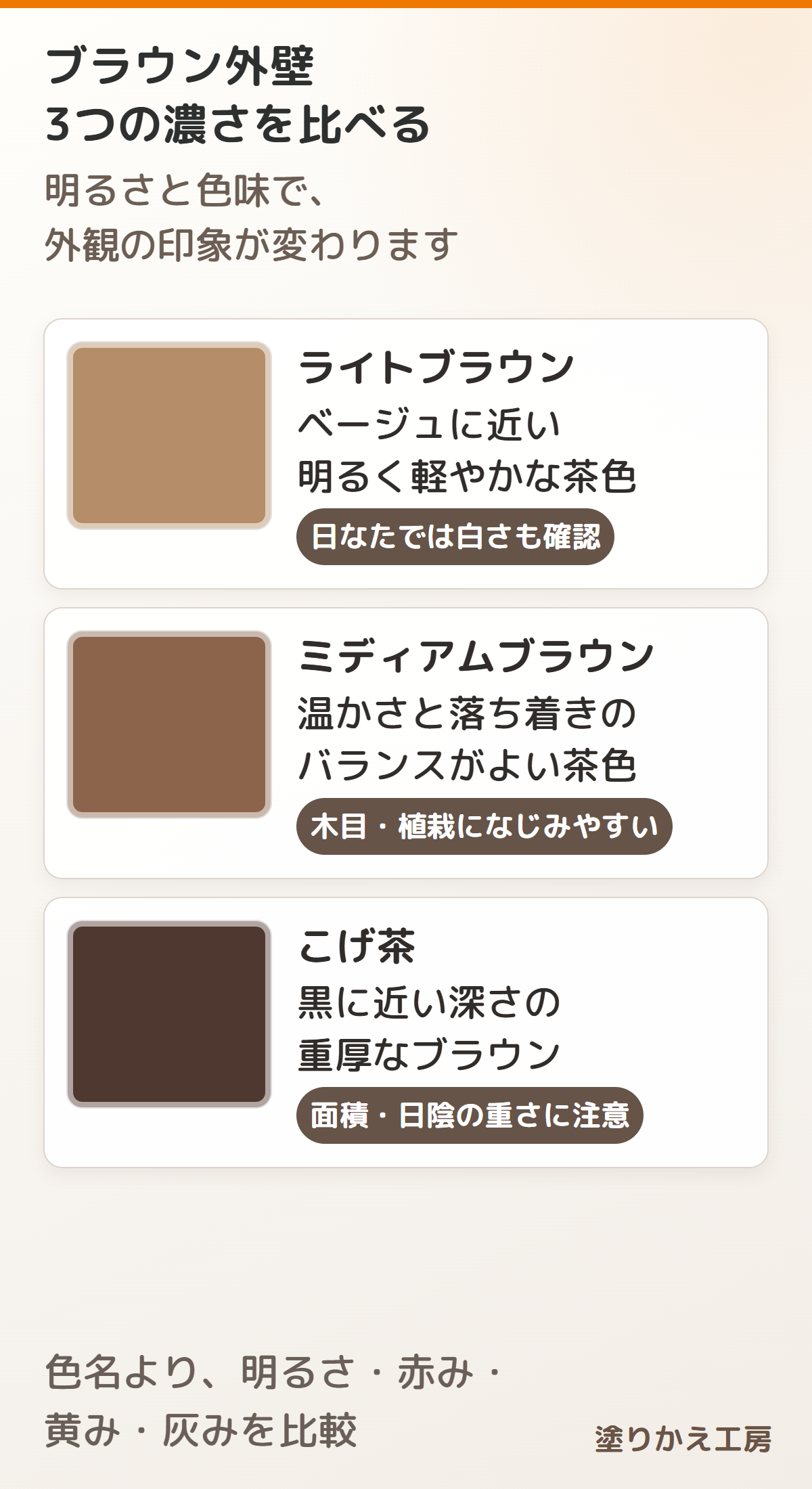 ブラウン外壁
3つの濃さを比べる

明るさと色味で、
外観の印象が変わります

ライトブラウン
ベージュに近い
明るく軽やかな茶色
日なたでは白さも確認

ミディアムブラウン
温かさと落ち着きの
バランスがよい茶色
木目・植栽になじみやすい

こげ茶
黒に近い深さの
重厚なブラウン
面積・日陰の重さに注意

色名より、明るさ・赤み・
黄み・灰みを比較

塗りかえ工房