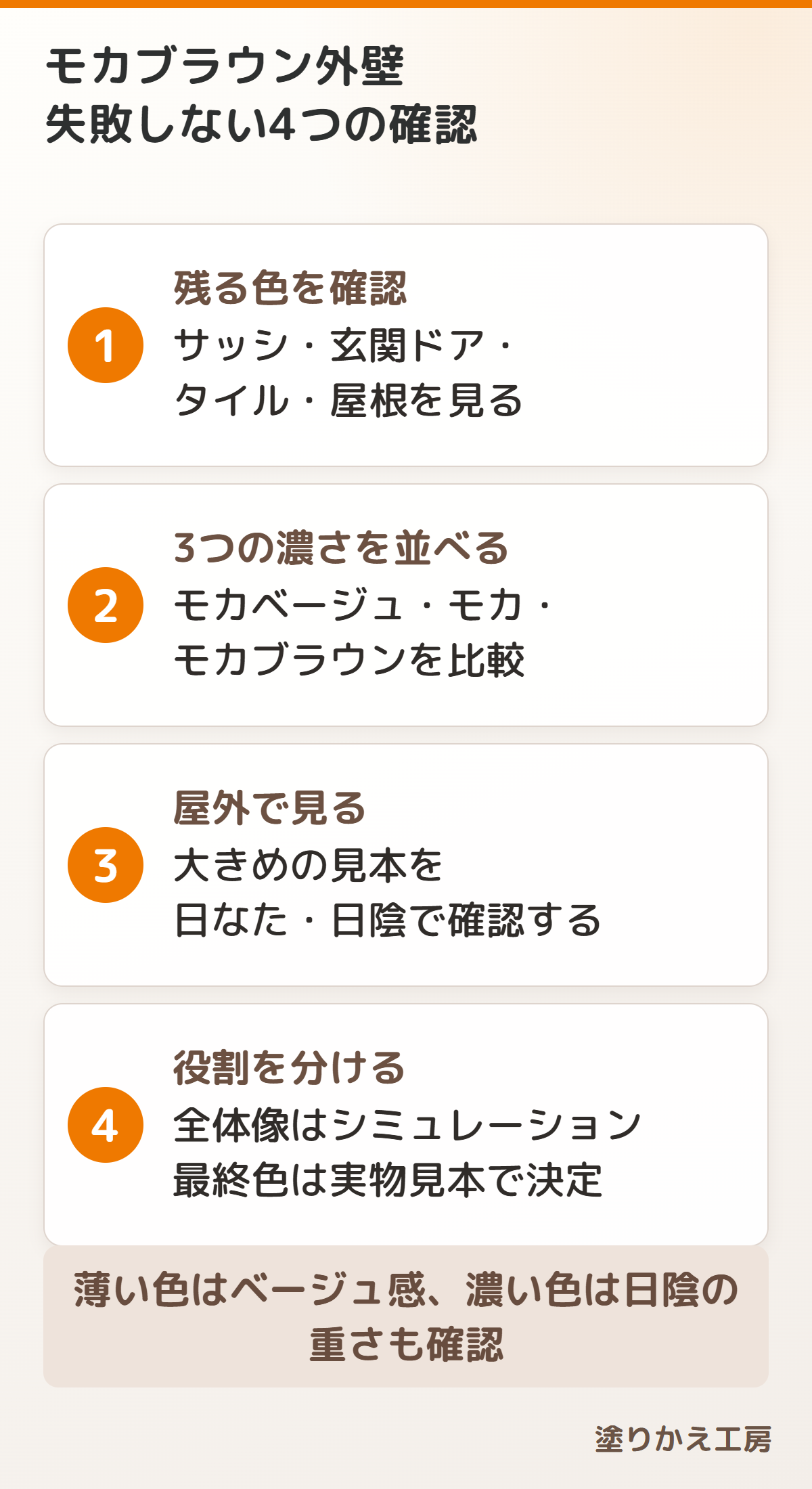 モカブラウン外壁
失敗しない4つの確認

1
残る色を確認
サッシ・玄関ドア・タイル・屋根を見る

2
3つの濃さを並べる
モカベージュ・モカ・モカブラウンを比較

3
屋外で見る
大きめの見本を日なた・日陰で確認する

4
役割を分ける
全体像はシミュレーション
最終色は実物見本で決定

薄い色はベージュ感、濃い色は日陰の重さも確認

塗りかえ工房