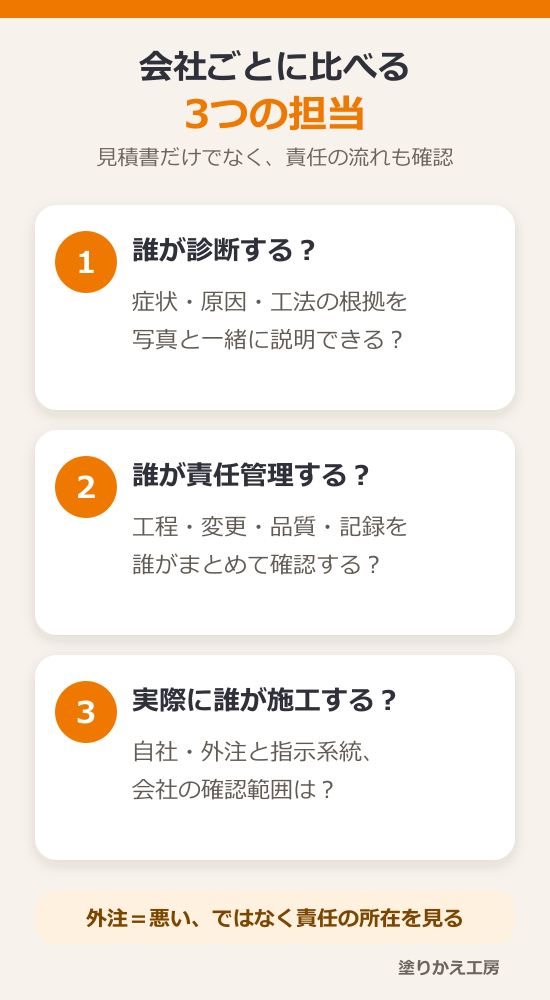 会社ごとに比べる
3つの担当

見積書だけでなく、責任の流れも確認

1
誰が診断する？
症状・原因・工法の根拠を写真と一緒に説明できる？

2
誰が責任管理する？
工程・変更・品質・記録を誰がまとめて確認する？

3
実際に誰が施工する？
自社・外注と指示系統、会社の確認範囲は？

外注＝悪い、ではなく責任の所在を見る

塗りかえ工房