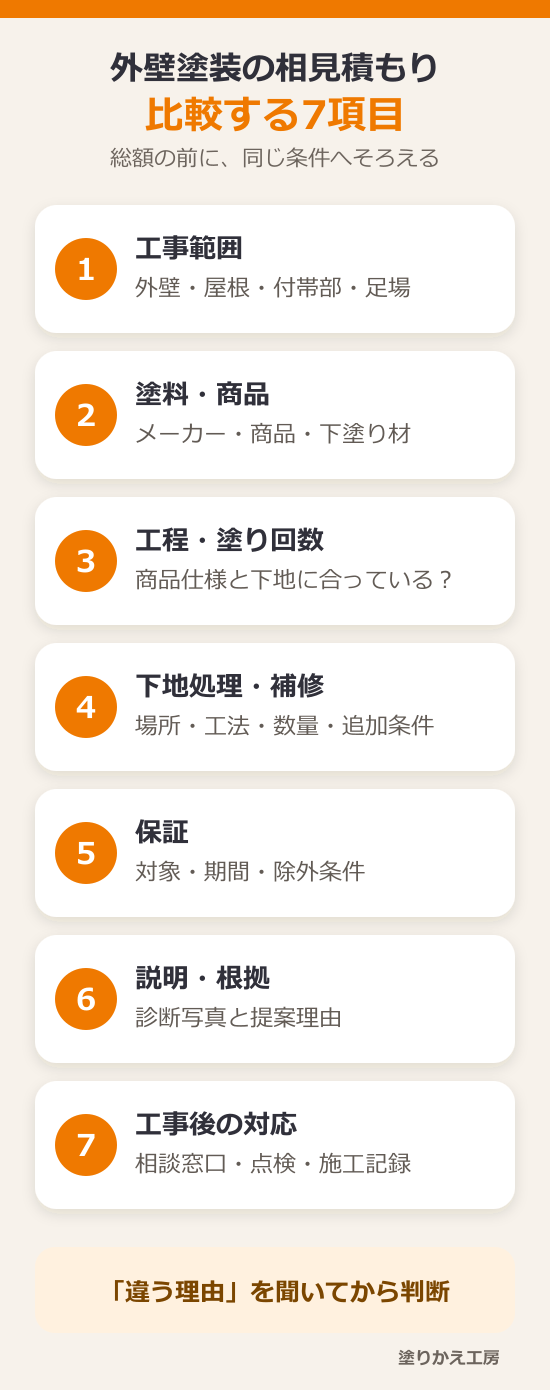 外壁塗装の相見積もり
比較する7項目
総額の前に、同じ条件へそろえる

1
工事範囲
外壁・屋根・付帯部・足場

2
塗料・商品
メーカー・商品・下塗り材

3
工程・塗り回数
商品仕様と下地に合っている？

4
下地処理・補修
場所・工法・数量・追加条件

5
保証
対象・期間・除外条件

6
説明・根拠
診断写真と提案理由

7
工事後の対応
相談窓口・点検・施工記録

「違う理由」を聞いてから判断

塗りかえ工房