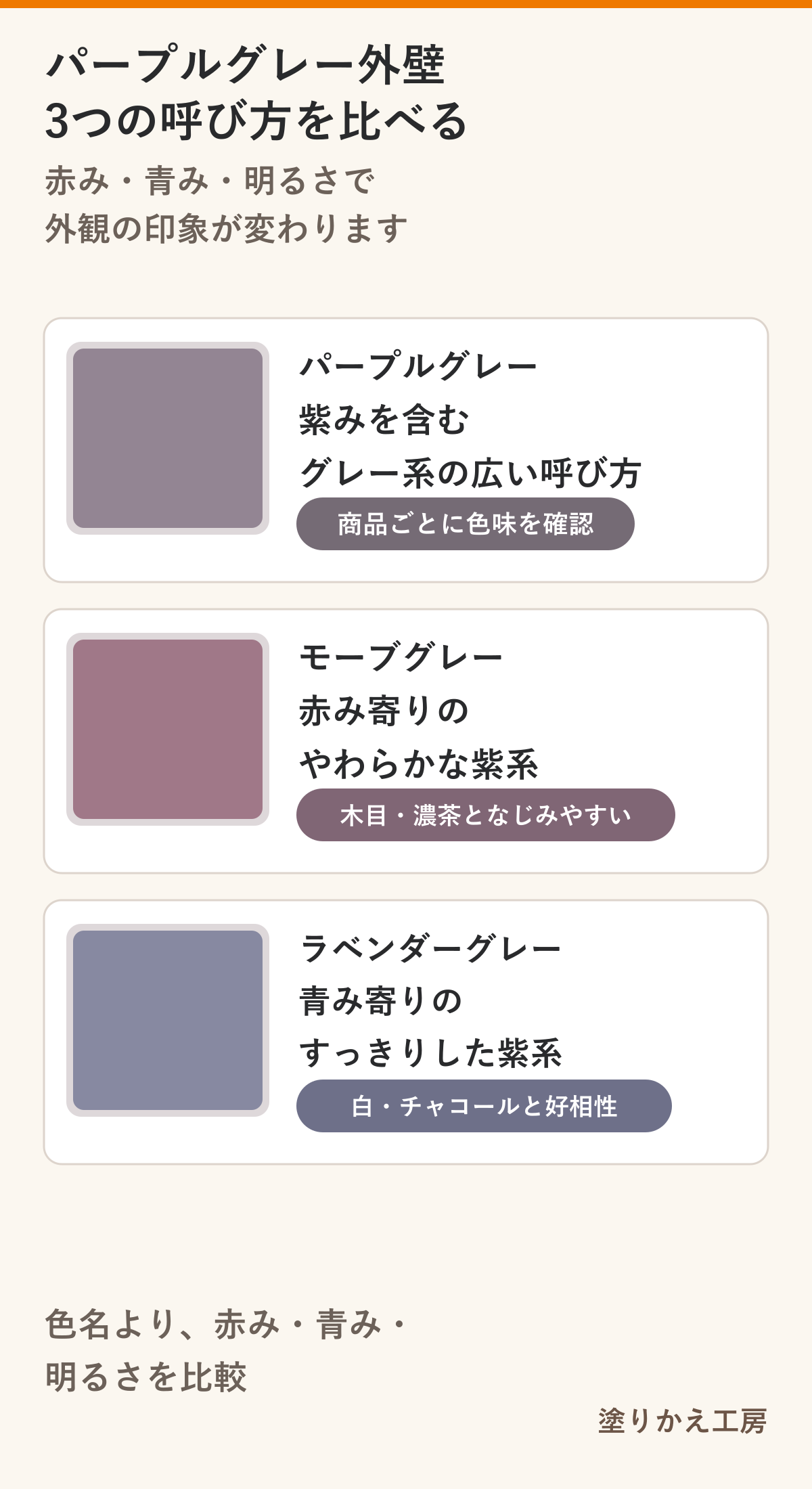 パープルグレー外壁
3つの呼び方を比べる

赤み・青み・明るさで
外観の印象が変わります

パープルグレー
紫みを含む
グレー系の広い呼び方
商品ごとに色味を確認

モーブグレー
赤み寄りの
やわらかな紫系
木目・濃茶となじみやすい

ラベンダーグレー
青み寄りの
すっきりした紫系
白・チャコールと好相性

色名より、赤み・青み・
明るさを比較

塗りかえ工房