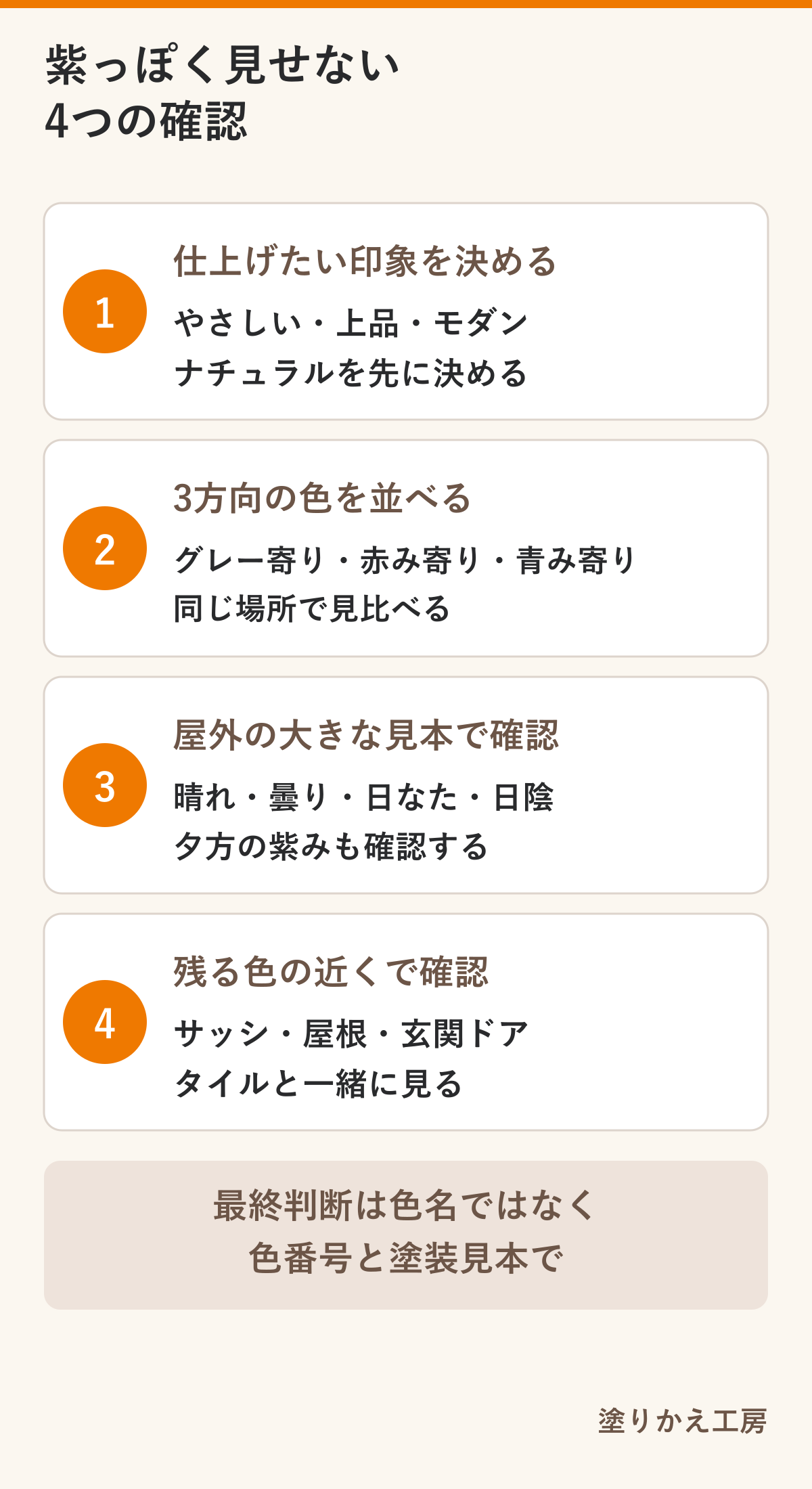 紫っぽく見せない
4つの確認

1
仕上げたい印象を決める
やさしい・上品・モダン
ナチュラルを先に決める

2
3方向の色を並べる
グレー寄り・赤み寄り・青み寄り
同じ場所で見比べる

3
屋外の大きな見本で確認
晴れ・曇り・日なた・日陰
夕方の紫みも確認する

4
残る色の近くで確認
サッシ・屋根・玄関ドア
タイルと一緒に見る

最終判断は色名ではなく
色番号と塗装見本で

塗りかえ工房