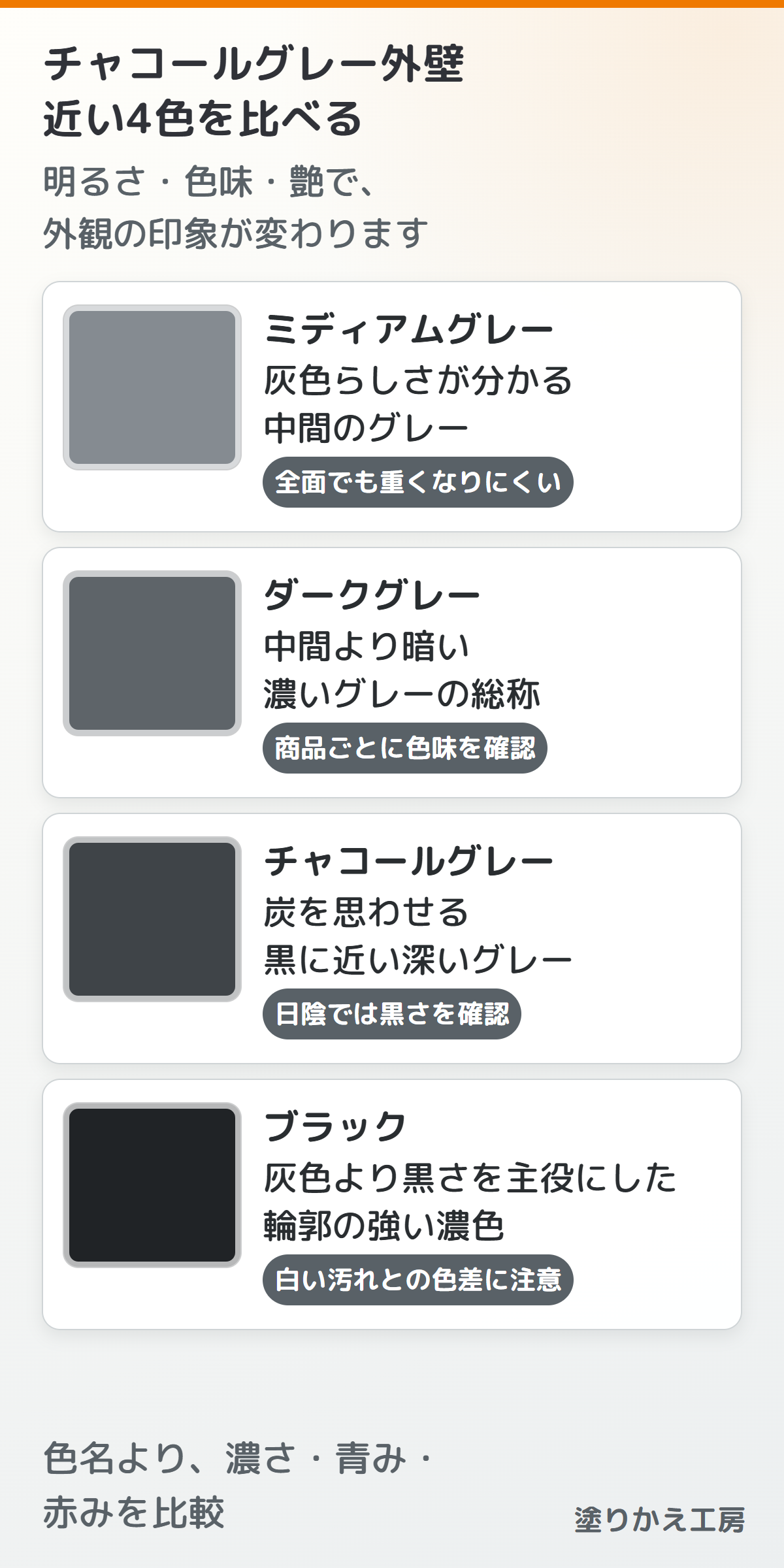 チャコールグレー外壁
近い4色を比べる

明るさ・色味・艶で、
外観の印象が変わります

ミディアムグレー
灰色らしさが分かる
中間のグレー
全面でも重くなりにくい

ダークグレー
中間より暗い
濃いグレーの総称
商品ごとに色味を確認

チャコールグレー
炭を思わせる
黒に近い深いグレー
日陰では黒さを確認

ブラック
灰色より黒さを主役にした
輪郭の強い濃色
白い汚れとの色差に注意

色名より、濃さ・青み・
赤みを比較

塗りかえ工房