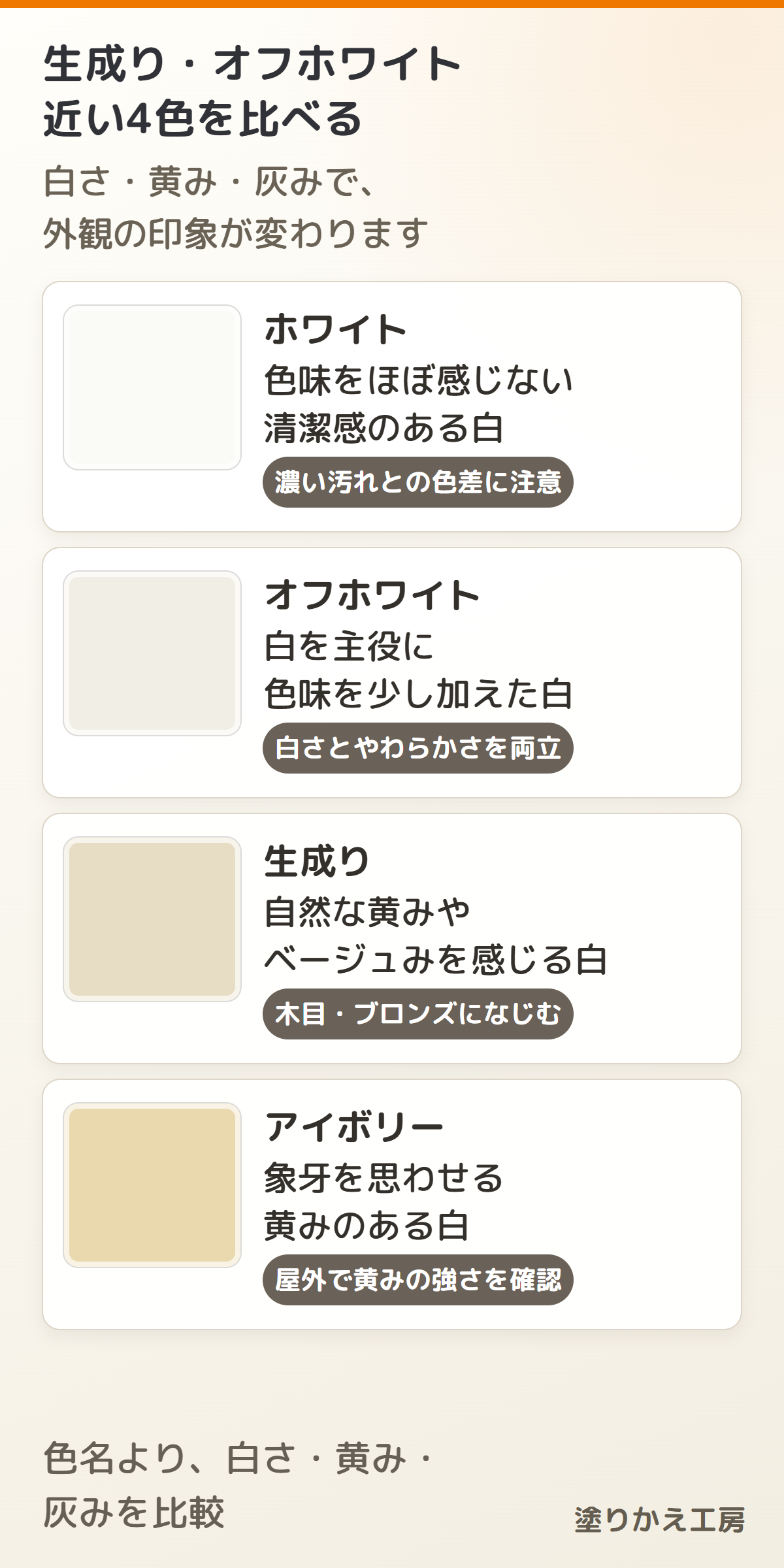 生成り・オフホワイト
近い4色を比べる

白さ・黄み・灰みで、
外観の印象が変わります

ホワイト
色味をほぼ感じない
清潔感のある白
濃い汚れとの色差に注意

オフホワイト
白を主役に
色味を少し加えた白
白さとやわらかさを両立

生成り
自然な黄みや
ベージュみを感じる白
木目・ブロンズになじむ

アイボリー
象牙を思わせる
黄みのある白
屋外で黄みの強さを確認

色名より、白さ・黄み・
灰みを比較

塗りかえ工房