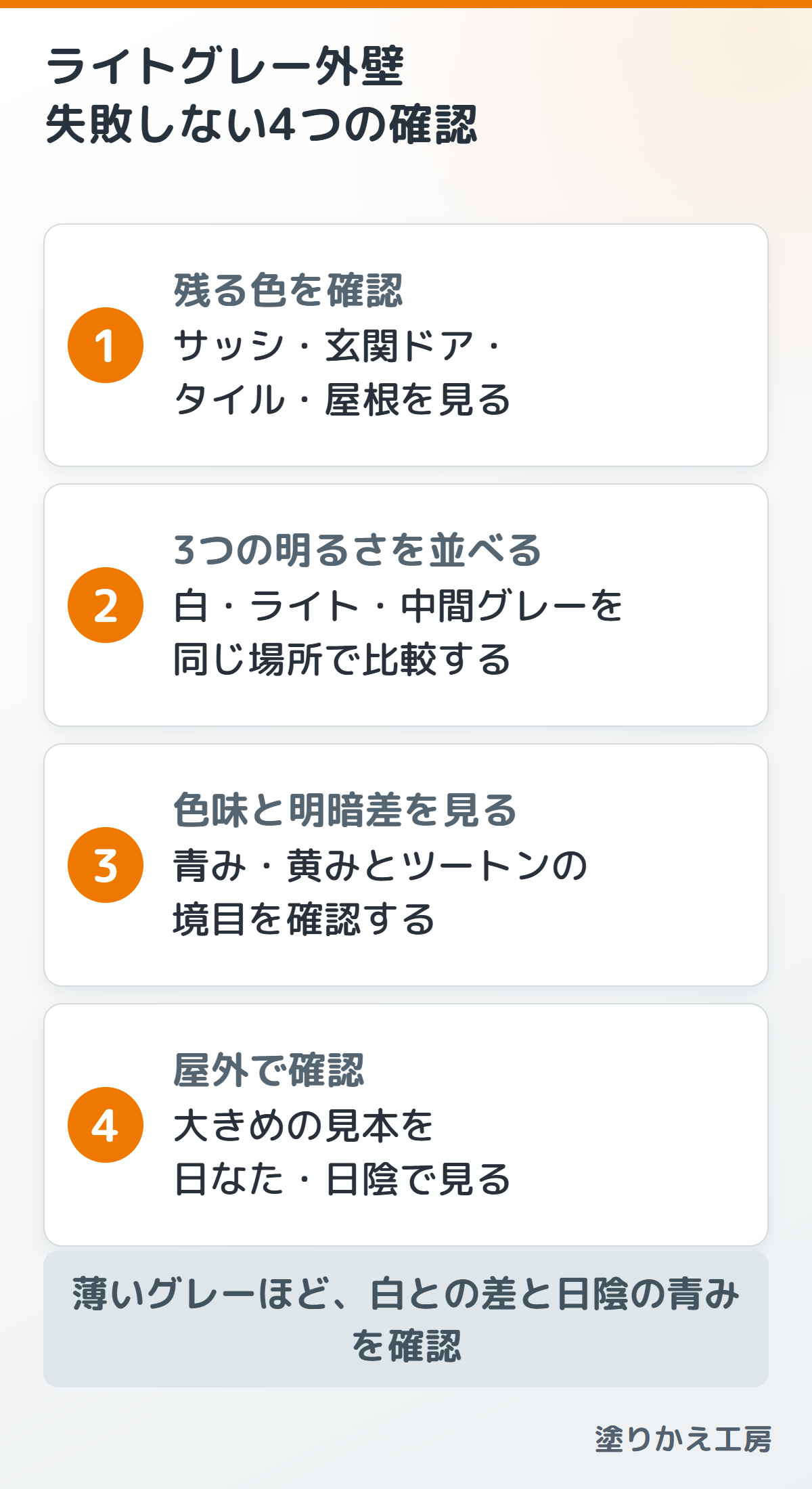 ライトグレー外壁
失敗しない4つの確認

1
残る色を確認
サッシ・玄関ドア・タイル・屋根を見る

2
3つの明るさを並べる
白・ライト・中間グレーを同じ場所で比較する

3
色味と明暗差を見る
青み・黄みとツートンの境目を確認する

4
屋外で確認
大きめの見本を日なた・日陰で見る

薄いグレーほど、白との差と日陰の青みを確認

塗りかえ工房