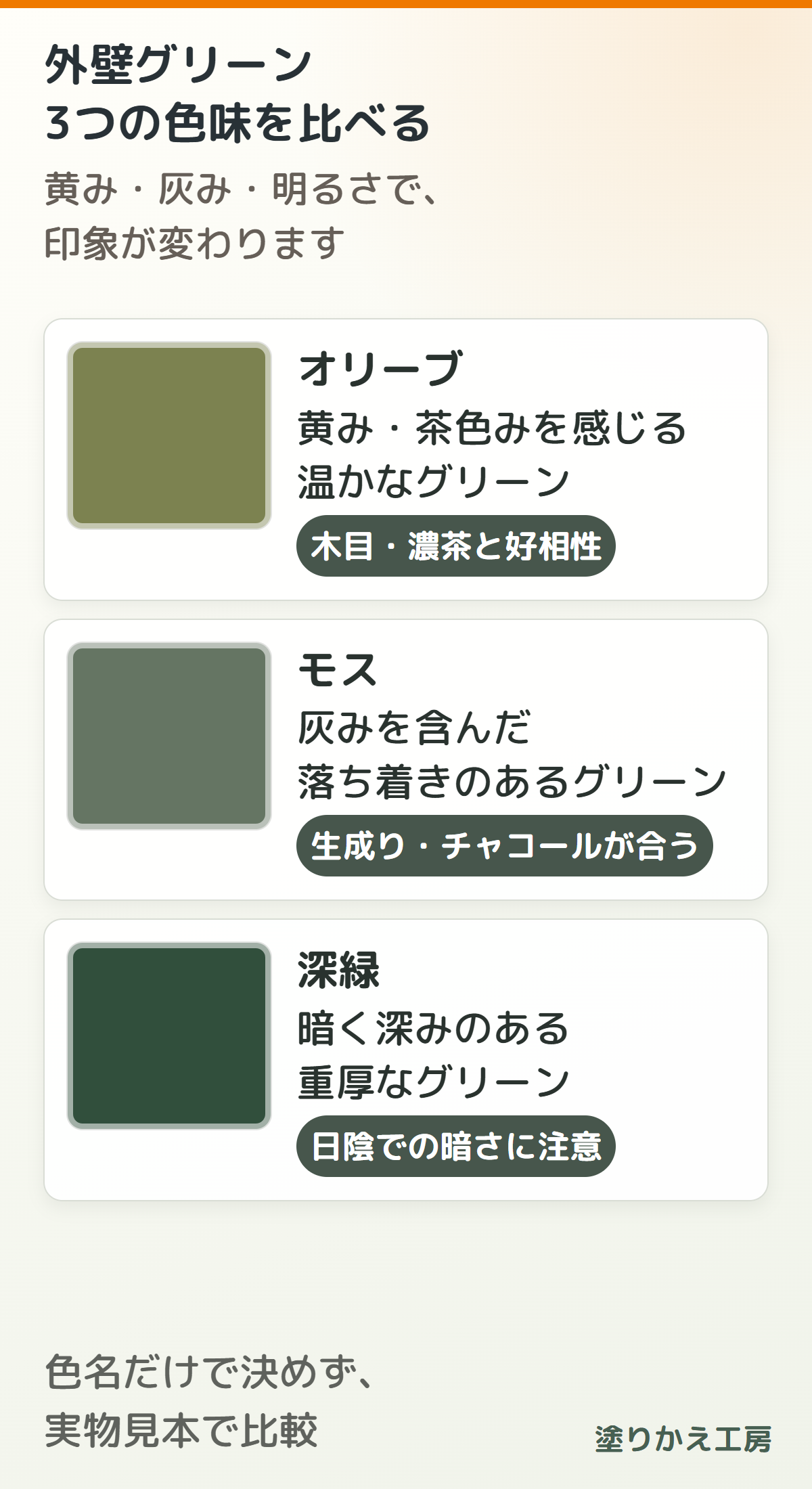 外壁グリーン
3つの色味を比べる

黄み・灰み・明るさで、
印象が変わります

オリーブ
黄み・茶色みを感じる
温かなグリーン
木目・濃茶と好相性

モス
灰みを含んだ
落ち着きのあるグリーン
生成り・チャコールが合う

深緑
暗く深みのある
重厚なグリーン
日陰での暗さに注意

色名だけで決めず、
実物見本で比較

塗りかえ工房