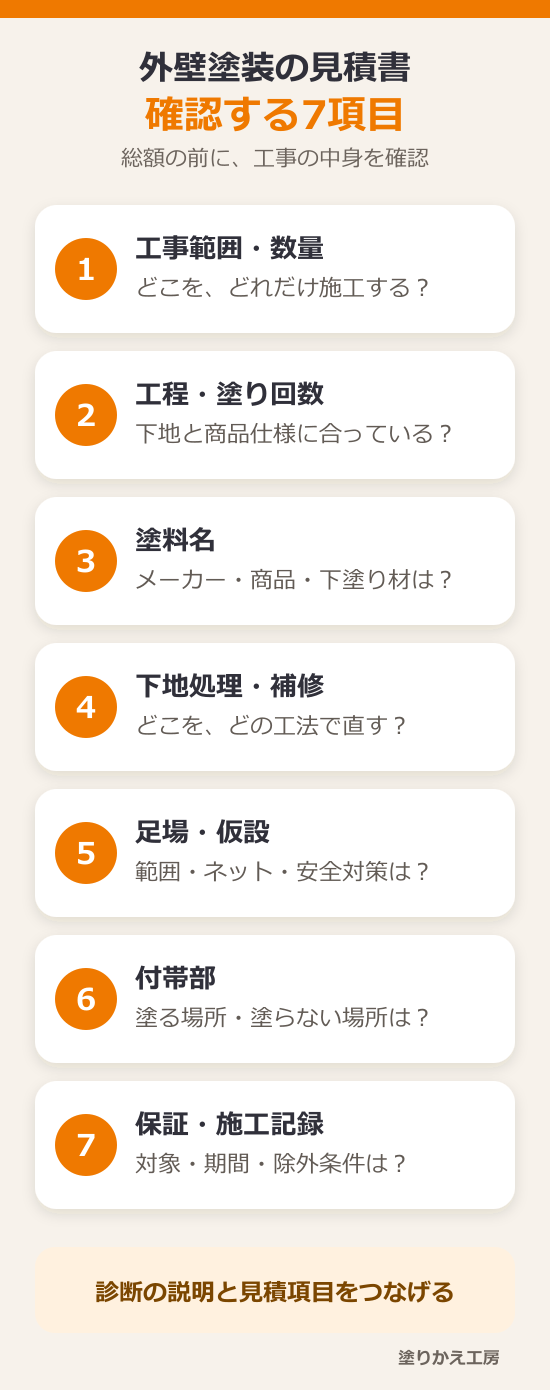 外壁塗装の見積書
確認する7項目
総額の前に、工事の中身を確認

1
工事範囲・数量
どこを、どれだけ施工する？

2
工程・塗り回数
下地と商品仕様に合っている？

3
塗料名
メーカー・商品・下塗り材は？

4
下地処理・補修
どこを、どの工法で直す？

5
足場・仮設
範囲・ネット・安全対策は？

6
付帯部
塗る場所・塗らない場所は？

7
保証・施工記録
対象・期間・除外条件は？

診断の説明と見積項目をつなげる

塗りかえ工房